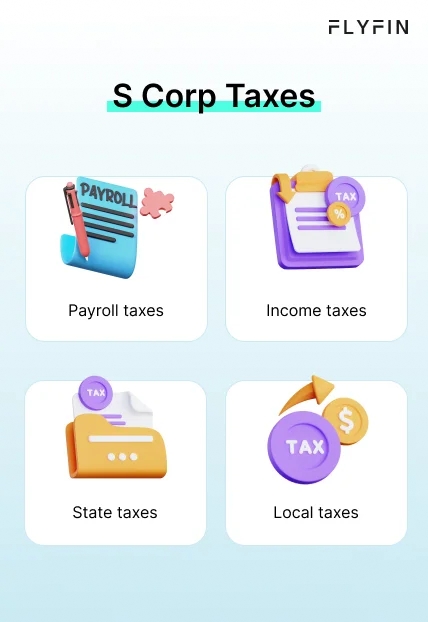 FLYFIN

S Corp Taxes

PAYROLL

Payroll taxes

TAX
%

Income taxes

TAX

State taxes

TAX
$

Local taxes