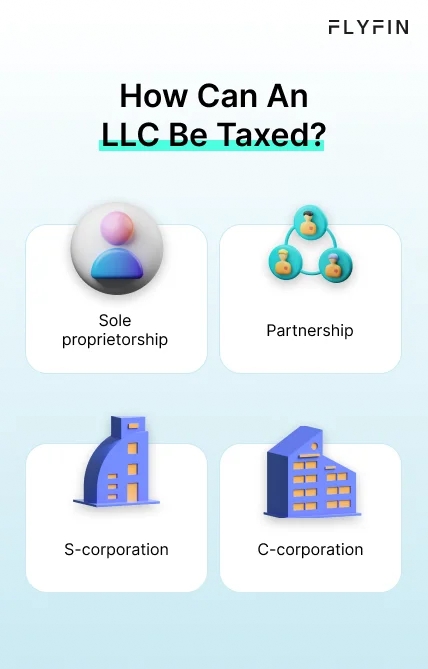 FLYFIN

How Can An LLC Be Taxed?

Sole proprietorship

Partnership

S-corporation

C-corporation