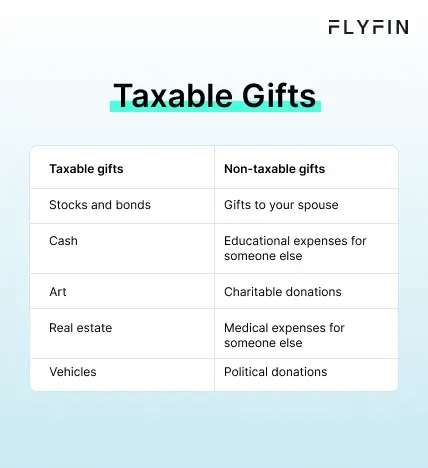 FLYFIN

Taxable Gifts

| Taxable gifts | Non-taxable gifts |
|---|---|
| Stocks and bonds | Gifts to your spouse |
| Cash | Educational expenses for someone else |
| Art | Charitable donations |
| Real estate | Medical expenses for someone else |
| Vehicles | Political donations |