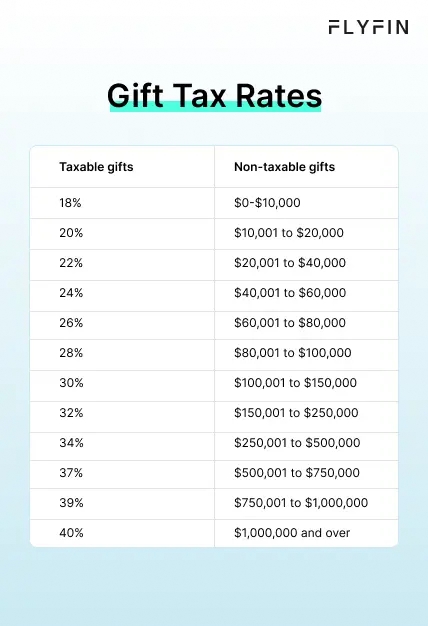 FLYFIN

Gift Tax Rates

| Taxable gifts | Non-taxable gifts |
|---|---|
| 18% | \$0-\$10,000 |
| 20% | \$10,001 to \$20,000 |
| 22% | \$20,001 to \$40,000 |
| 24% | \$40,001 to \$60,000 |
| 26% | \$60,001 to \$80,000 |
| 28% | \$80,001 to \$100,000 |
| 30% | \$100,001 to \$150,000 |
| 32% | \$150,001 to \$250,000 |
| 34% | \$250,001 to \$500,000 |
| 37% | \$500,001 to \$750,000 |
| 39% | \$750,001 to \$1,000,000 |
| 40% | \$1,000,000 and over |