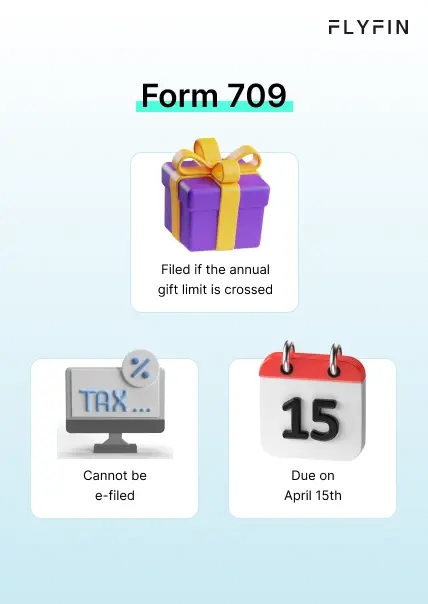 FLYFIN

Form 709

Filed if the annual gift limit is crossed

%

TAX...

Cannot be e-filed

15

Due on April 15th