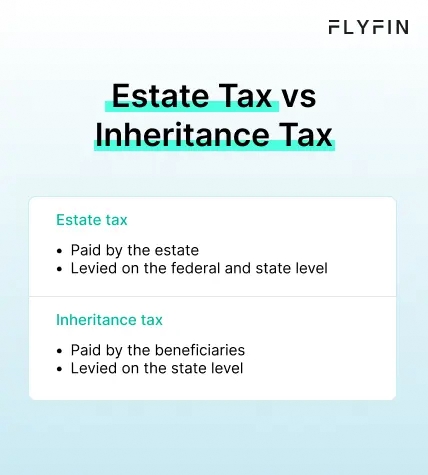 FLYFIN

Estate Tax vs Inheritance Tax

Estate tax

• Paid by the estate
• Levied on the federal and state level

Inheritance tax

• Paid by the beneficiaries
• Levied on the state level