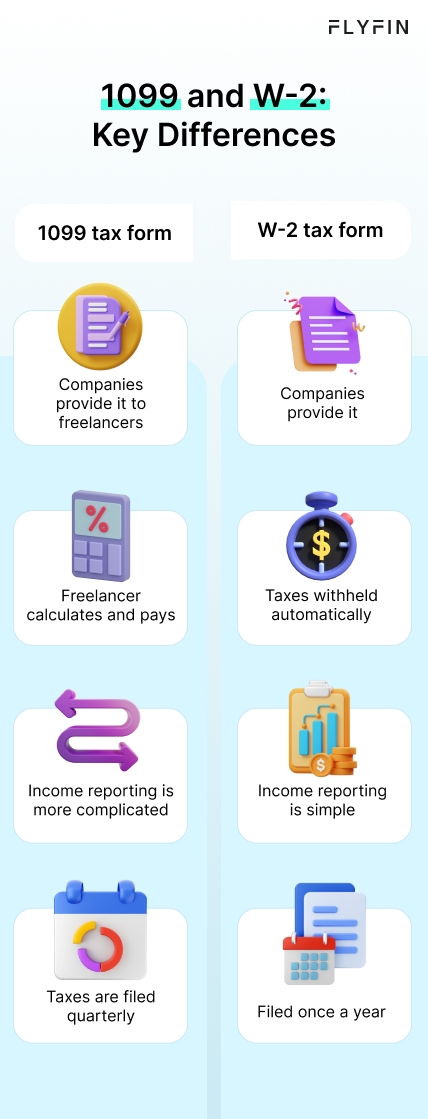 FLYFIN

1099 and W-2: Key Differences

1099 tax form

Companies provide it to freelancers

Freelancer calculates and pays

Income reporting is more complicated

Taxes are filed quarterly

W-2 tax form

Companies provide it

Taxes withheld automatically

Income reporting is simple

Filed once a year