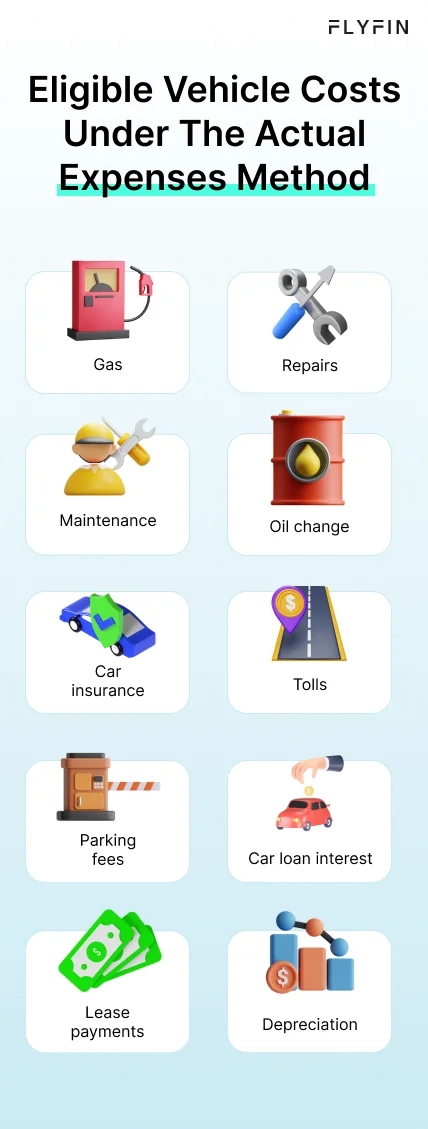 FLYFIN

Eligible Vehicle Costs Under The Actual Expenses Method

Gas

Repairs

Maintenance

Oil change

Car insurance

Tolls

Parking fees

Car loan interest

Lease payments

Depreciation