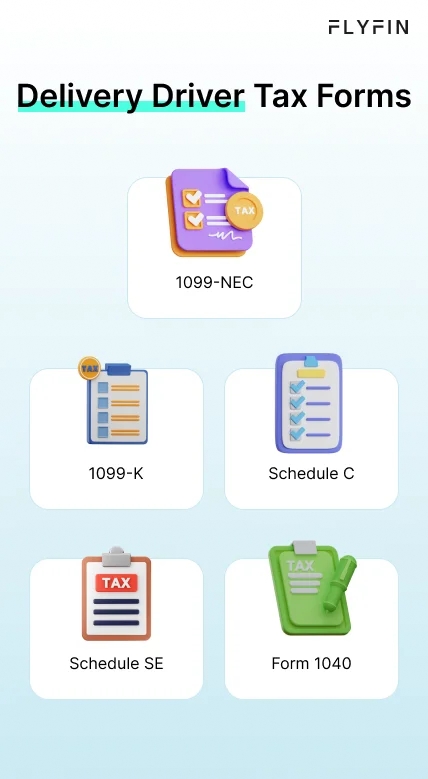 FLYFIN

Delivery Driver Tax Forms

TAX

1099-NEC

TAX

1099-K

Schedule C

TAX

Schedule SE

TAX

Form 1040