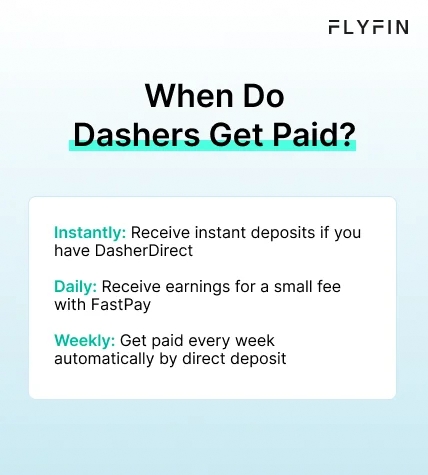 FLYFIN

When Do Dashers Get Paid?

Instantly: Receive instant deposits if you have DasherDirect

Daily: Receive earnings for a small fee with FastPay

Weekly: Get paid every week automatically by direct deposit