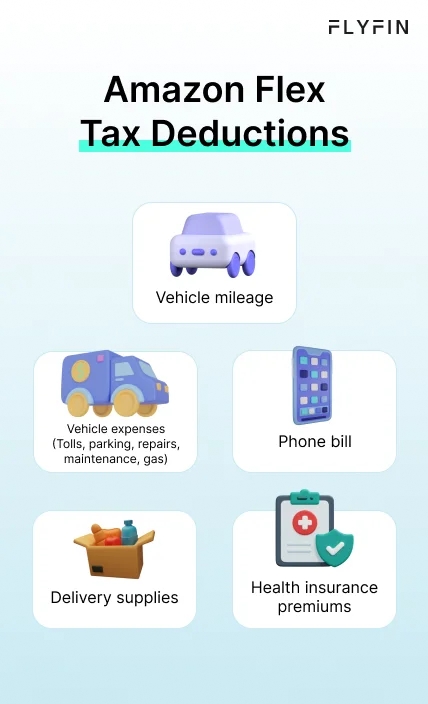 FLYFIN

Amazon Flex
Tax Deductions

Vehicle mileage

Vehicle expenses (Tolls, parking, repairs, maintenance, gas)

Phone bill

Delivery supplies

Health insurance premiums