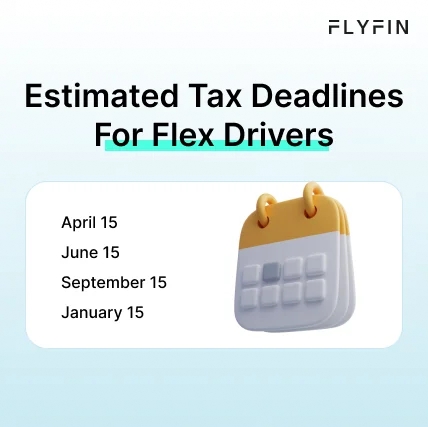 FLYFIN

Estimated Tax Deadlines For Flex Drivers

April 15
June 15
September 15
January 15